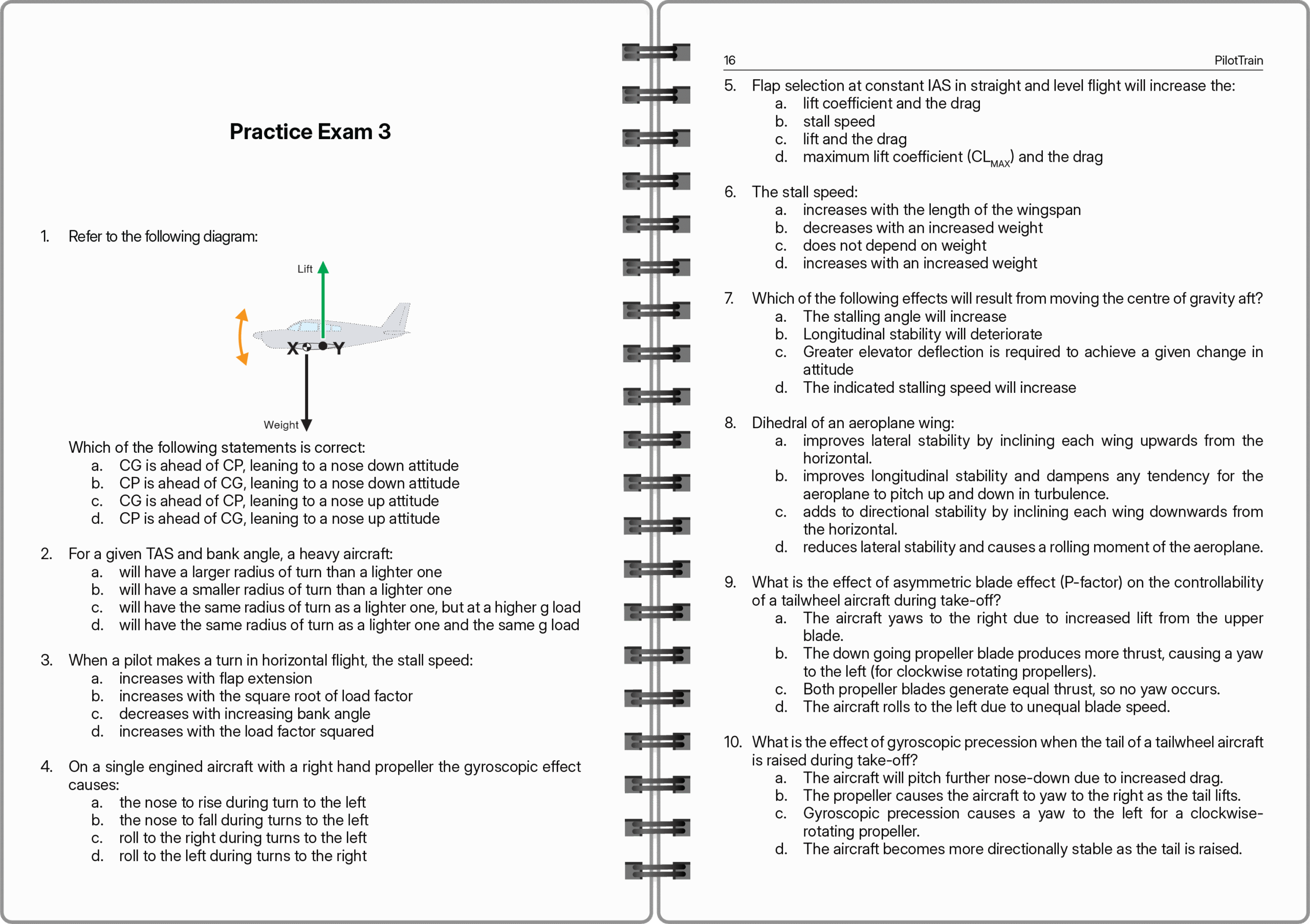 Practice Exam 3

1. Refer to the following diagram:

Lift

X Y

Weight

Which of the following statements is correct:
a. CG is ahead of CP, leaning to a nose down attitude
b. CP is ahead of CG, leaning to a nose down attitude
c. CG is ahead of CP, leaning to a nose up attitude
d. CP is ahead of CG, leaning to a nose up attitude

2. For a given TAS and bank angle, a heavy aircraft:
a. will have a larger radius of turn than a lighter one
b. will have a smaller radius of turn than a lighter one
c. will have the same radius of turn as a lighter one, but at a higher g load
d. will have the same radius of turn as a lighter one and the same g load

3. When a pilot makes a turn in horizontal flight, the stall speed:
a. increases with flap extension
b. increases with the square root of load factor
c. decreases with increasing bank angle
d. increases with the load factor squared

4. On a single engined aircraft with a right hand propeller the gyroscopic effect causes:
a. the nose to rise during turn to the left
b. the nose to fall during turns to the left
c. roll to the right during turns to the left
d. roll to the left during turns to the right

16 PilotTrain

5. Flap selection at constant IAS in straight and level flight will increase the:
a. lift coefficient and the drag
b. stall speed
c. lift and the drag
d. maximum lift coefficient ($CL_{MAX}$) and the drag

6. The stall speed:
a. increases with the length of the wingspan
b. decreases with an increased weight
c. does not depend on weight
d. increases with an increased weight

7. Which of the following effects will result from moving the centre of gravity aft?
a. The stalling angle will increase
b. Longitudinal stability will deteriorate
c. Greater elevator deflection is required to achieve a given change in attitude
d. The indicated stalling speed will increase

8. Dihedral of an aeroplane wing:
a. improves lateral stability by inclining each wing upwards from the horizontal.
b. improves longitudinal stability and dampens any tendency for the aeroplane to pitch up and down in turbulence.
c. adds to directional stability by inclining each wing downwards from the horizontal.
d. reduces lateral stability and causes a rolling moment of the aeroplane.

9. What is the effect of asymmetric blade effect (P-factor) on the controllability of a tailwheel aircraft during take-off?
a. The aircraft yaws to the right due to increased lift from the upper blade.
b. The down going propeller blade produces more thrust, causing a yaw to the left (for clockwise rotating propellers).
c. Both propeller blades generate equal thrust, so no yaw occurs.
d. The aircraft rolls to the left due to unequal blade speed.

10. What is the effect of gyroscopic precession when the tail of a tailwheel aircraft is raised during take-off?
a. The aircraft will pitch further nose-down due to increased drag.
b. The propeller causes the aircraft to yaw to the right as the tail lifts.
c. Gyroscopic precession causes a yaw to the left for a clockwise-rotating propeller.
d. The aircraft becomes more directionally stable as the tail is raised.