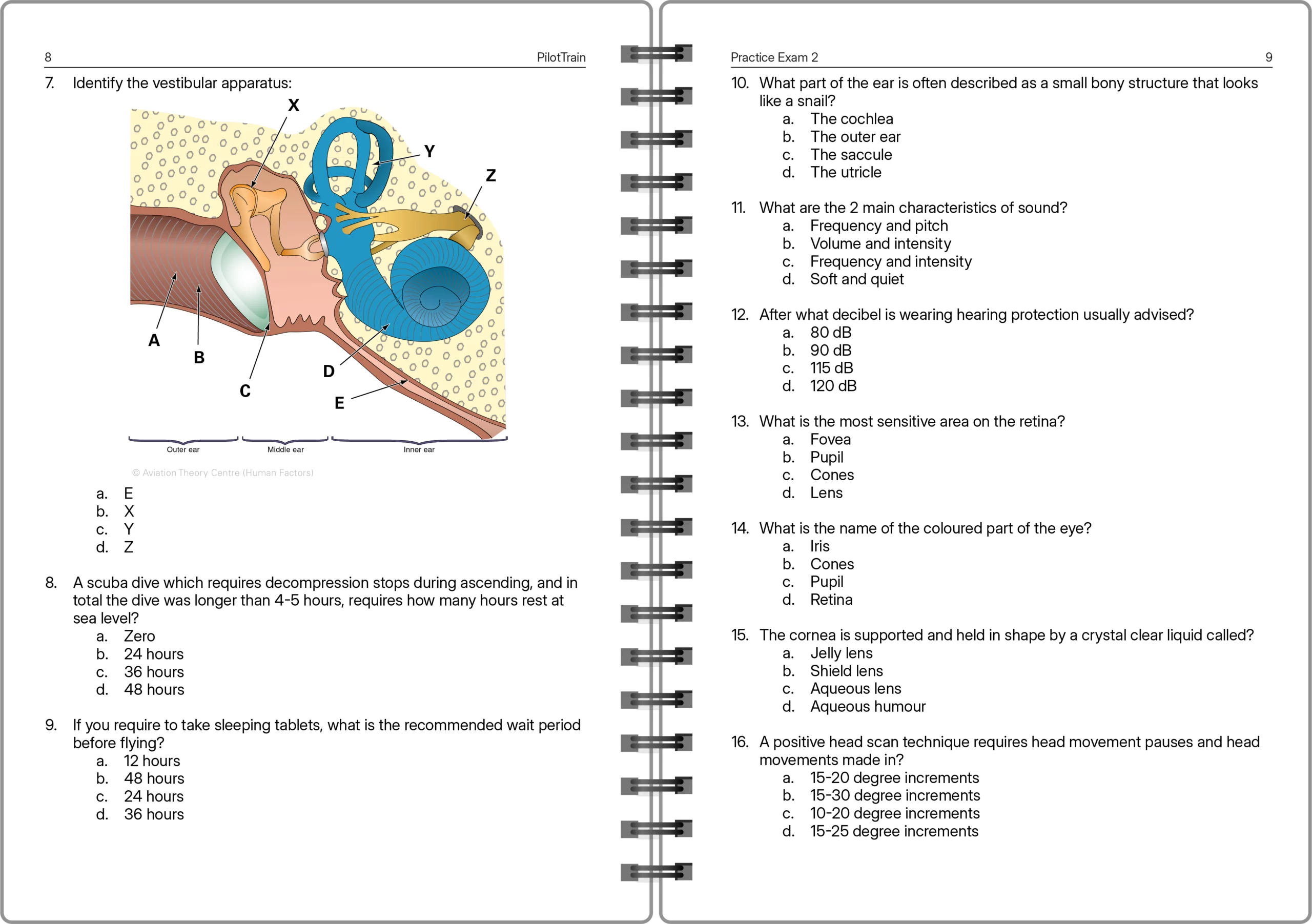 8 PilotTrain

7. Identify the vestibular apparatus:

X
Y
Z
A
B
C
D
E

Outer ear
Middle ear
Inner ear

© Aviation Theory Centre (Human Factors)

a. E
b. X
c. Y
d. Z

8. A scuba dive which requires decompression stops during ascending, and in total the dive was longer than 4-5 hours, requires how many hours rest at sea level?
a. Zero
b. 24 hours
c. 36 hours
d. 48 hours

9. If you require to take sleeping tablets, what is the recommended wait period before flying?
a. 12 hours
b. 48 hours
c. 24 hours
d. 36 hours

Practice Exam 2 9

10. What part of the ear is often described as a small bony structure that looks like a snail?
a. The cochlea
b. The outer ear
c. The saccule
d. The utricle

11. What are the 2 main characteristics of sound?
a. Frequency and pitch
b. Volume and intensity
c. Frequency and intensity
d. Soft and quiet

12. After what decibel is wearing hearing protection usually advised?
a. 80 dB
b. 90 dB
c. 115 dB
d. 120 dB

13. What is the most sensitive area on the retina?
a. Fovea
b. Pupil
c. Cones
d. Lens

14. What is the name of the coloured part of the eye?
a. Iris
b. Cones
c. Pupil
d. Retina

15. The cornea is supported and held in shape by a crystal clear liquid called?
a. Jelly lens
b. Shield lens
c. Aqueous lens
d. Aqueous humour

16. A positive head scan technique requires head movement pauses and head movements made in?
a. 15-20 degree increments
b. 15-30 degree increments
c. 10-20 degree increments
d. 15-25 degree increments